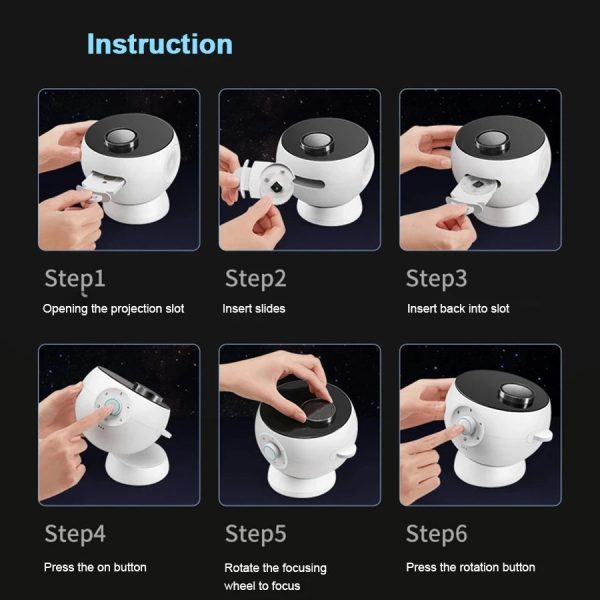 Instruction

Step1
Opening the projection slot

Step2
Insert slides

Step3
Insert back into slot

Step4
Press the on button

Step5
Rotate the focusing wheel to focus

Step6
Press the rotation button